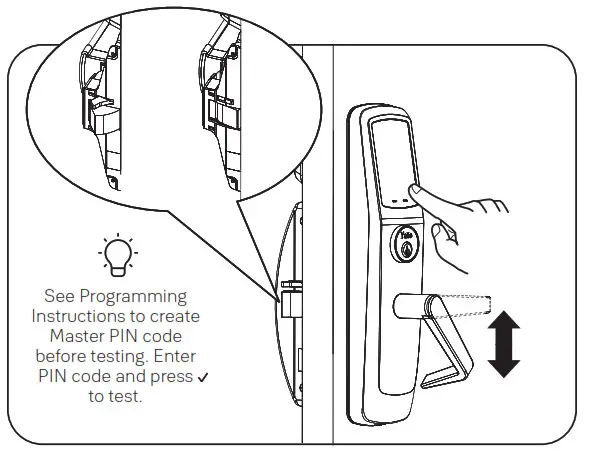 See Programming Instructions to create Master PIN code before testing. Enter PIN code and press ✓ to test.

Yale