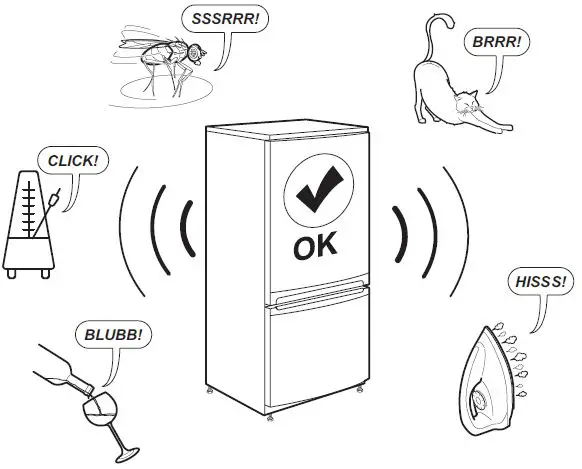 SSSRRR!

BRRR!

CLICK!

OK

HISSS!

BLUBB!