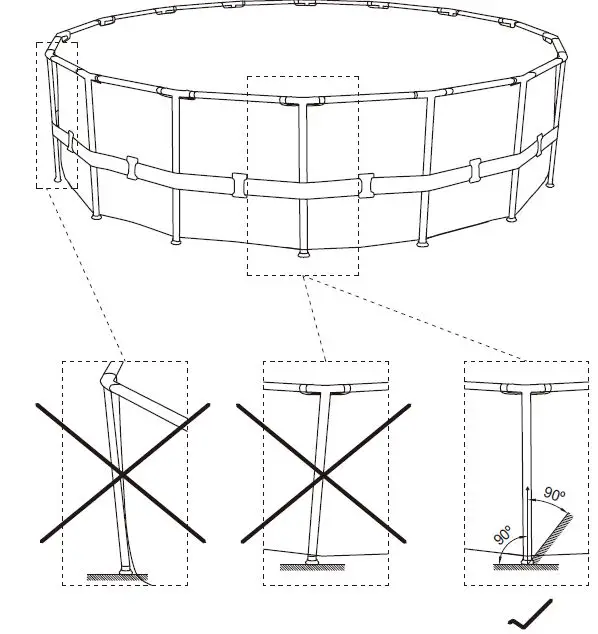 90°
90°