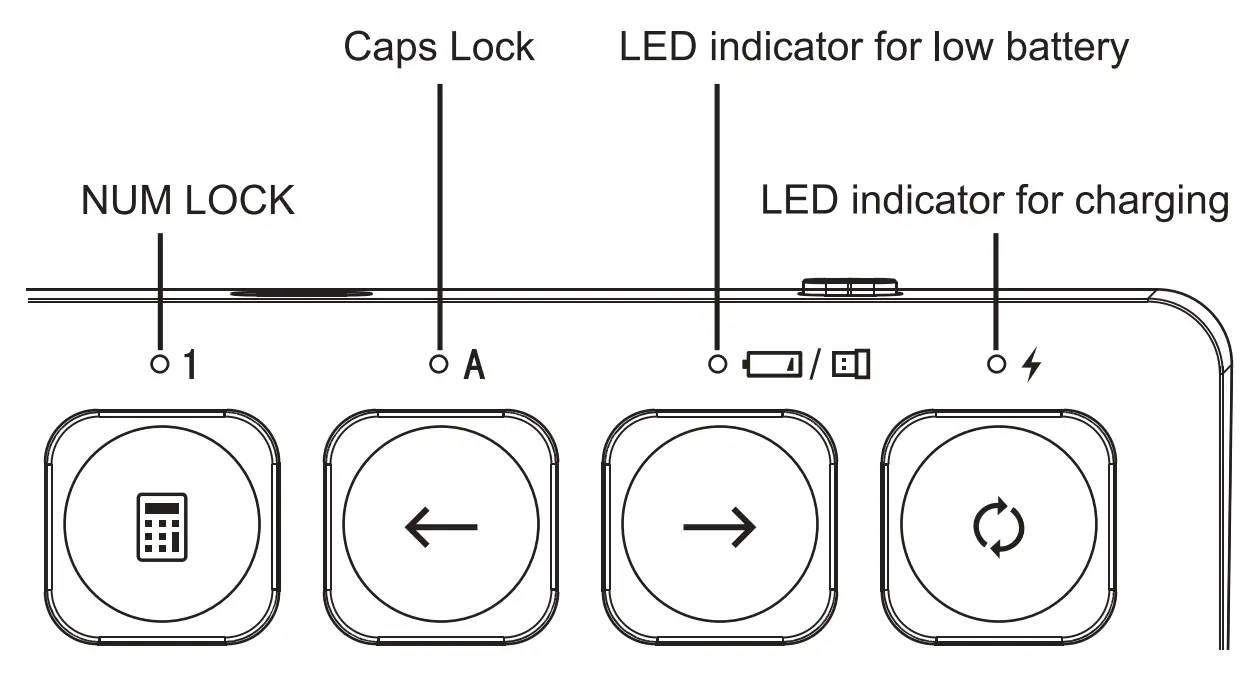 Caps Lock

LED indicator for low battery

NUM LOCK

LED indicator for charging

1

A

/