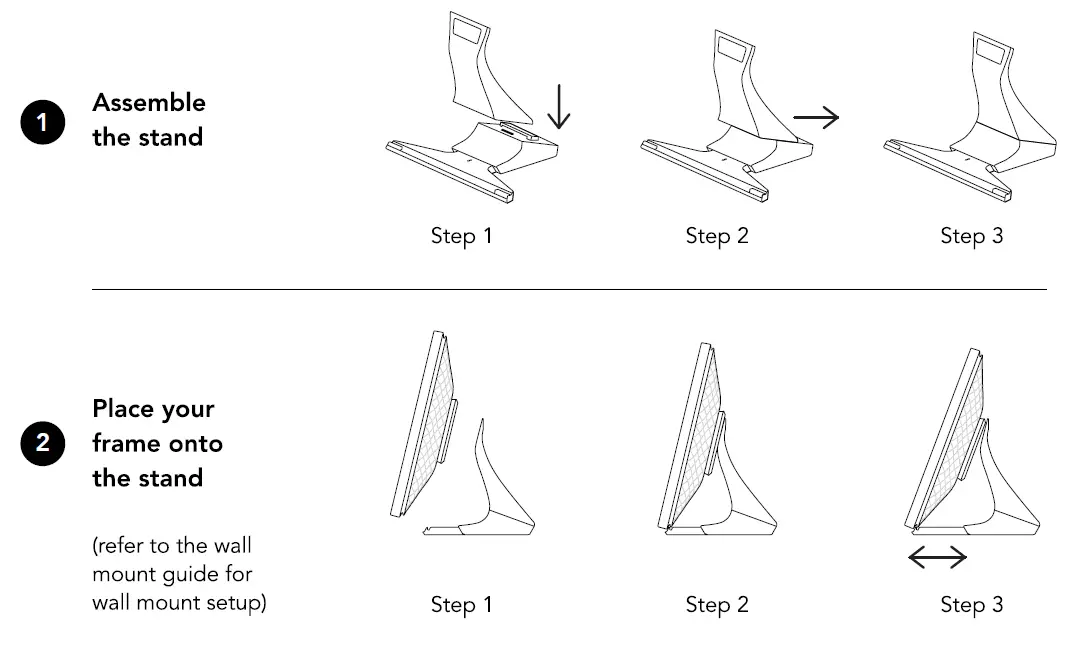 1 Assemble the stand

Step 1

Step 2

Step 3

2 Place your frame onto the stand

(refer to the wall mount guide for wall mount setup)

Step 1

Step 2

Step 3