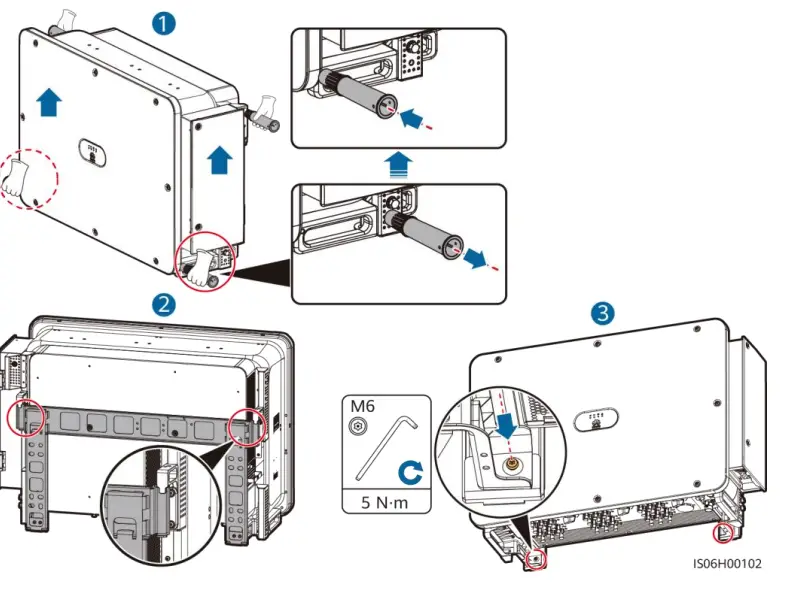 1

2

3

M6

5 N·m

IS06H00102