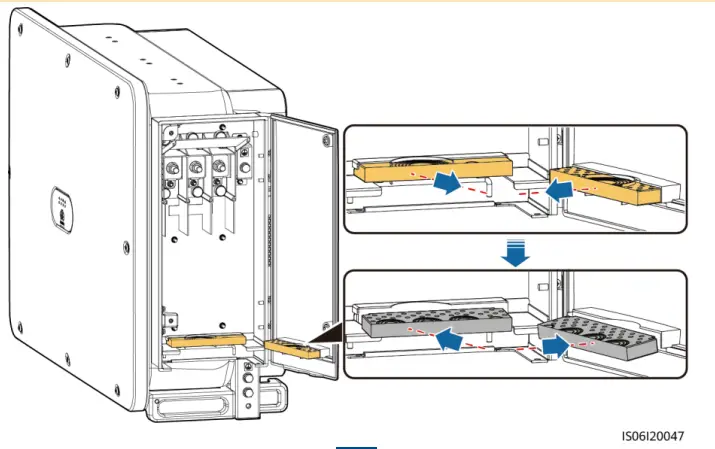 IS06I20047