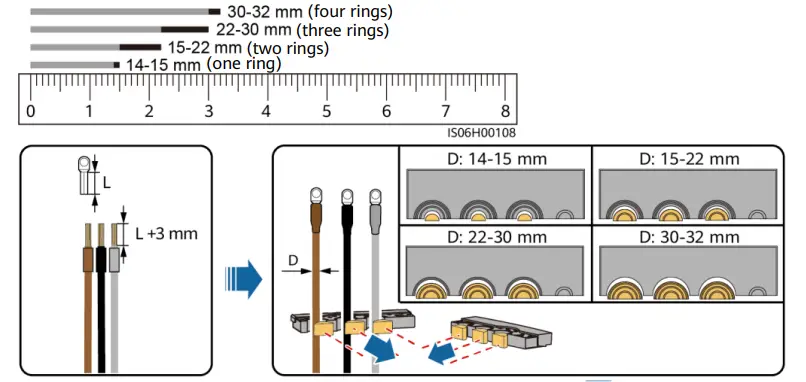 30-32 mm (four rings)
22-30 mm (three rings)
15-22 mm (two rings)
14-15 mm (one ring)

0 1 2 3 4 5 6 7 8

IS06H00108

L

L +3 mm

D

D: 14-15 mm

D: 15-22 mm

D: 22-30 mm

D: 30-32 mm