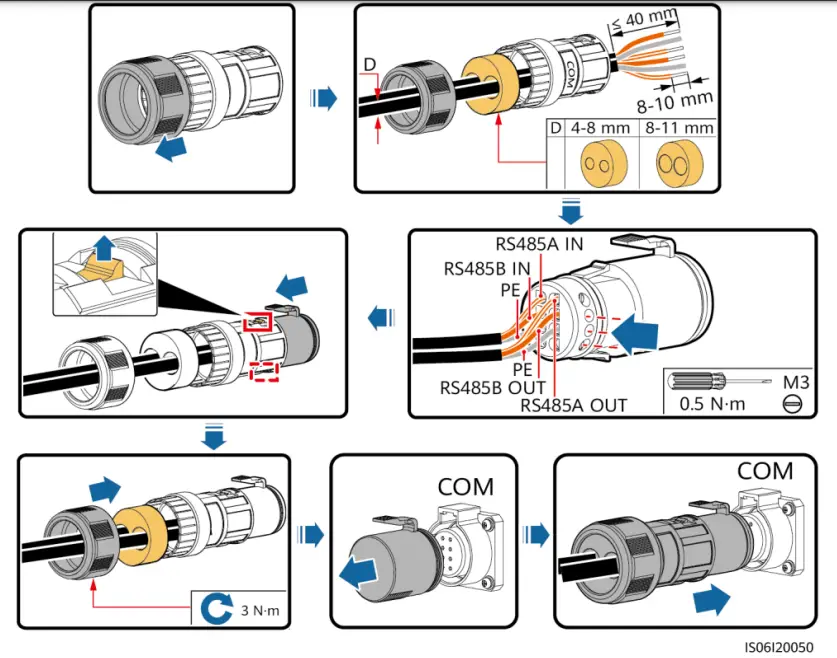 D

COM

≤ 40 mm

8-10 mm

| D | 4-8 mm | 8-11 mm |
|---|---|---|
| | | |

RS485A IN
RS485B IN
PE
PE
RS485B OUT
RS485A OUT

M3
0.5 N·m

3 N·m

COM

COM

IS06I20050