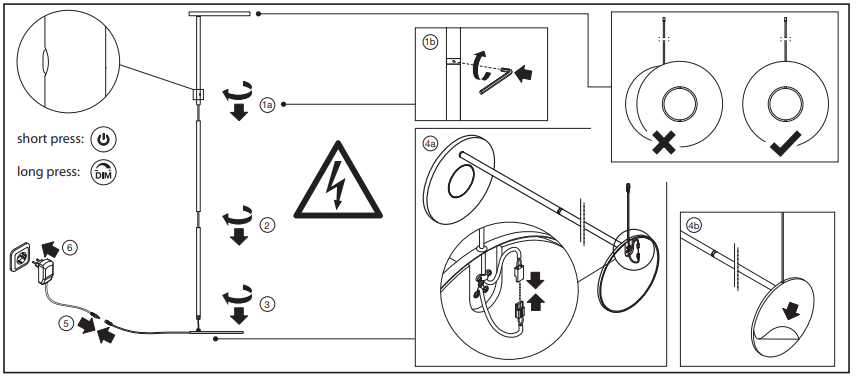 short press:

long press: DIM

1a

1b

2

3

4a

4b

5

6