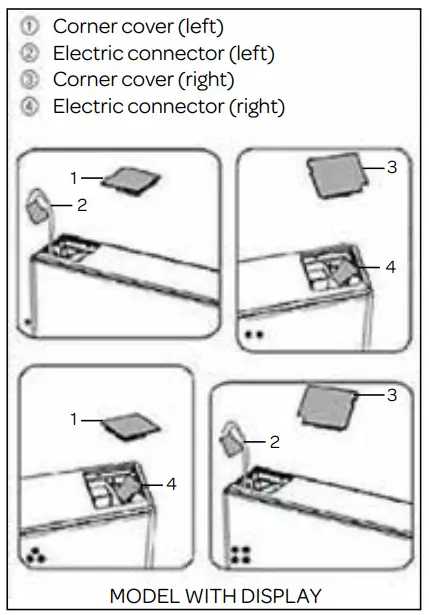 ① Corner cover (left)
② Electric connector (left)
③ Corner cover (right)
④ Electric connector (right)

1
2

3
4

1
4

3
2

MODEL WITH DISPLAY