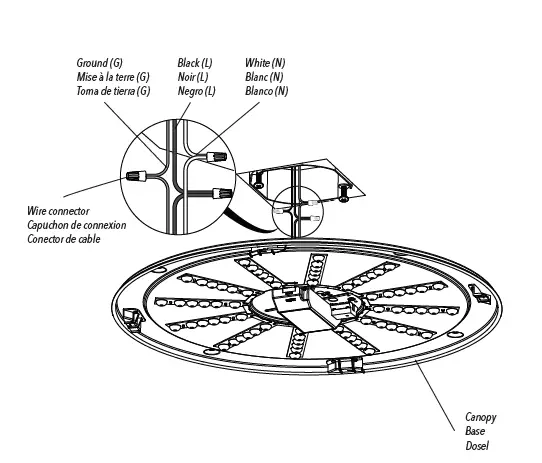 Ground (G)
Mise à la terre (G)
Toma de tierra (G)

Black (L)
Noir (L)
Negro (L)

White (N)
Blanc (N)
Blanco (N)

Wire connector
Capuchon de connexion
Conector de cable

Canopy
Base
Dosel