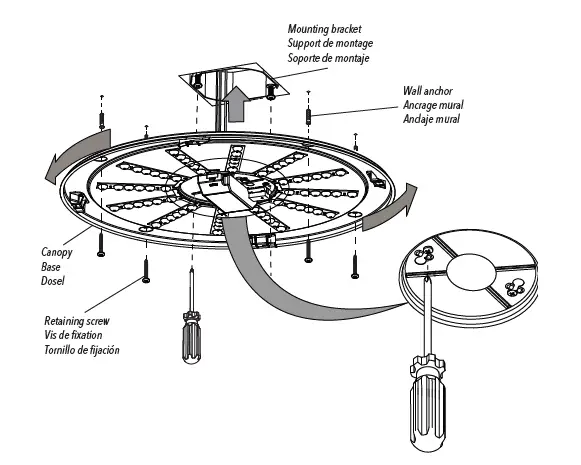 Mounting bracket
Support de montage
Soporte de montaje

Wall anchor
Ancrage mural
Anclaje mural

Canopy
Base
Dosel

Retaining screw
Vis de fixation
Tornillo de fijación