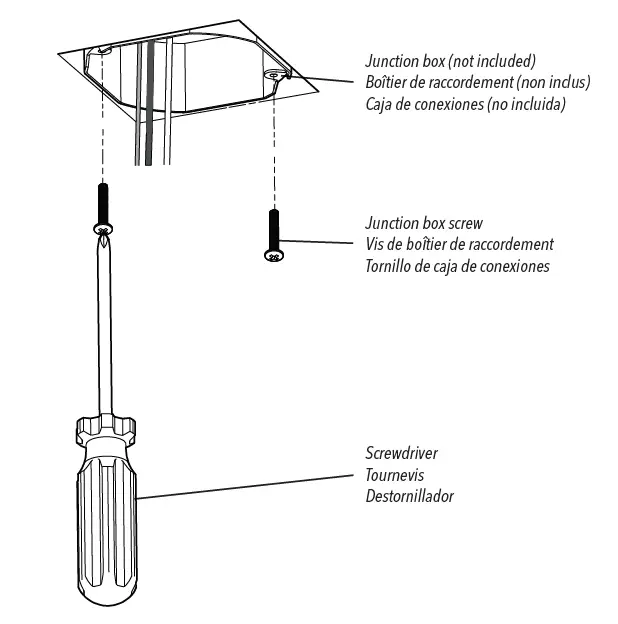 Junction box (not included)
Boîtier de raccordement (non inclus)
Caja de conexiones (no incluida)

Junction box screw
Vis de boîtier de raccordement
Tornillo de caja de conexiones

Screwdriver
Tournevis
Destornillador