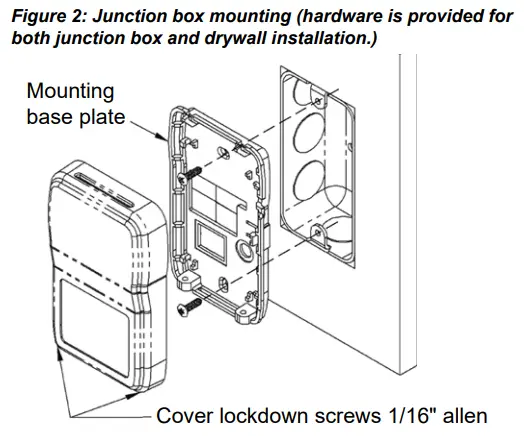 Figure 2: Junction box mounting (hardware is provided for both junction box and drywall installation.)

Mounting base plate

Cover lockdown screws 1/16" allen