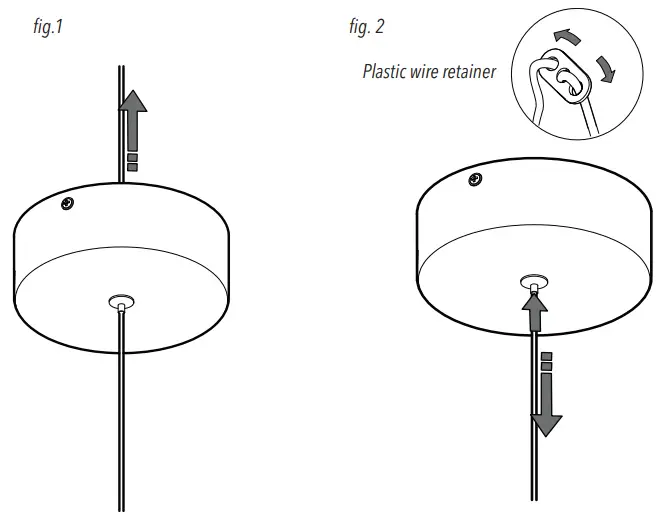 fig.1

fig. 2

Plastic wire retainer