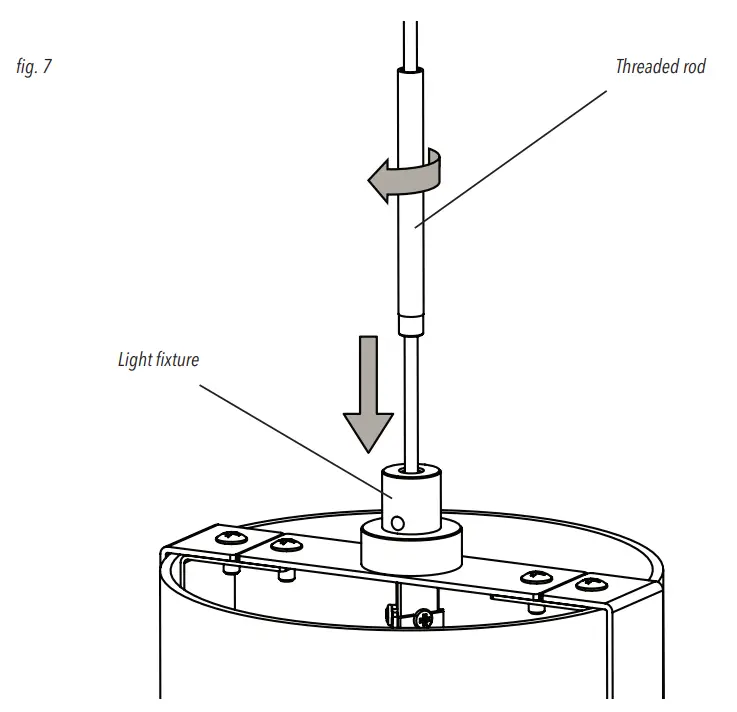 fig. 7

Threaded rod

Light fixture