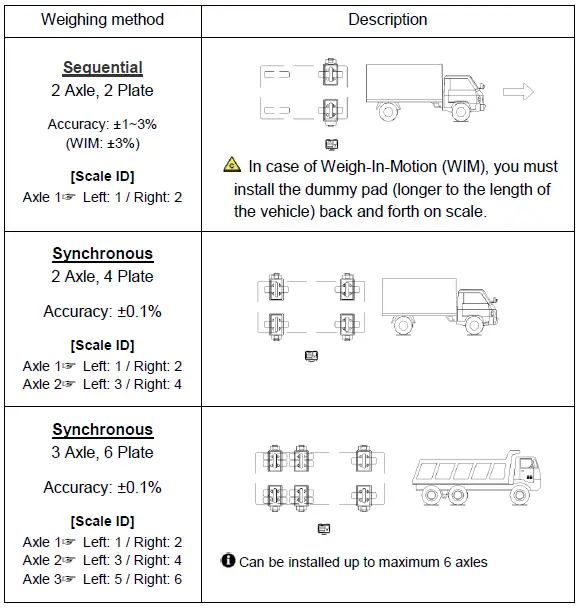 | Weighing method | Description |
|---|---|
| **Sequential** 2 Axle, 2 Plate Accuracy: ±1~3% (WIM: ±3%) **[Scale ID]** Axle 1☞ Left: 1 / Right: 2 | In case of Weigh-In-Motion (WIM), you must install the dummy pad (longer to the length of the vehicle) back and forth on scale. |
| **Synchronous** 2 Axle, 4 Plate Accuracy: ±0.1% **[Scale ID]** Axle 1☞ Left: 1 / Right: 2 Axle 2☞ Left: 3 / Right: 4 | |
| **Synchronous** 3 Axle, 6 Plate Accuracy: ±0.1% **[Scale ID]** Axle 1☞ Left: 1 / Right: 2 Axle 2☞ Left: 3 / Right: 4 Axle 3☞ Left: 5 / Right: 6 | Can be installed up to maximum 6 axles |