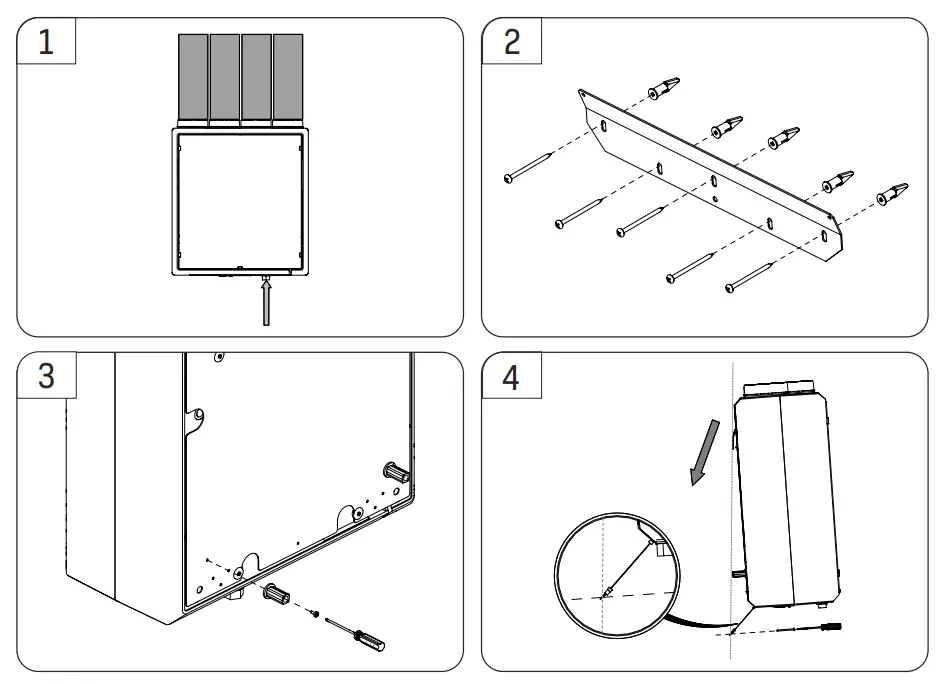 1

2

3

4