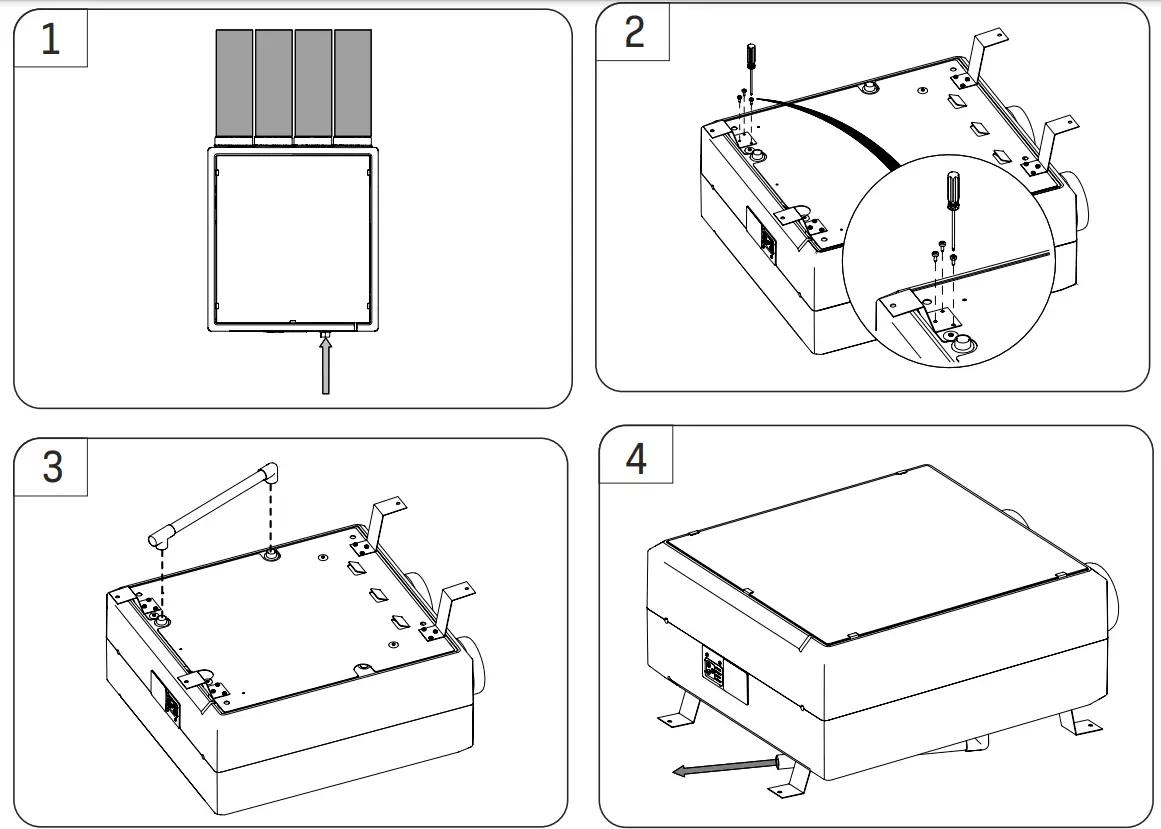 1

2

3

4