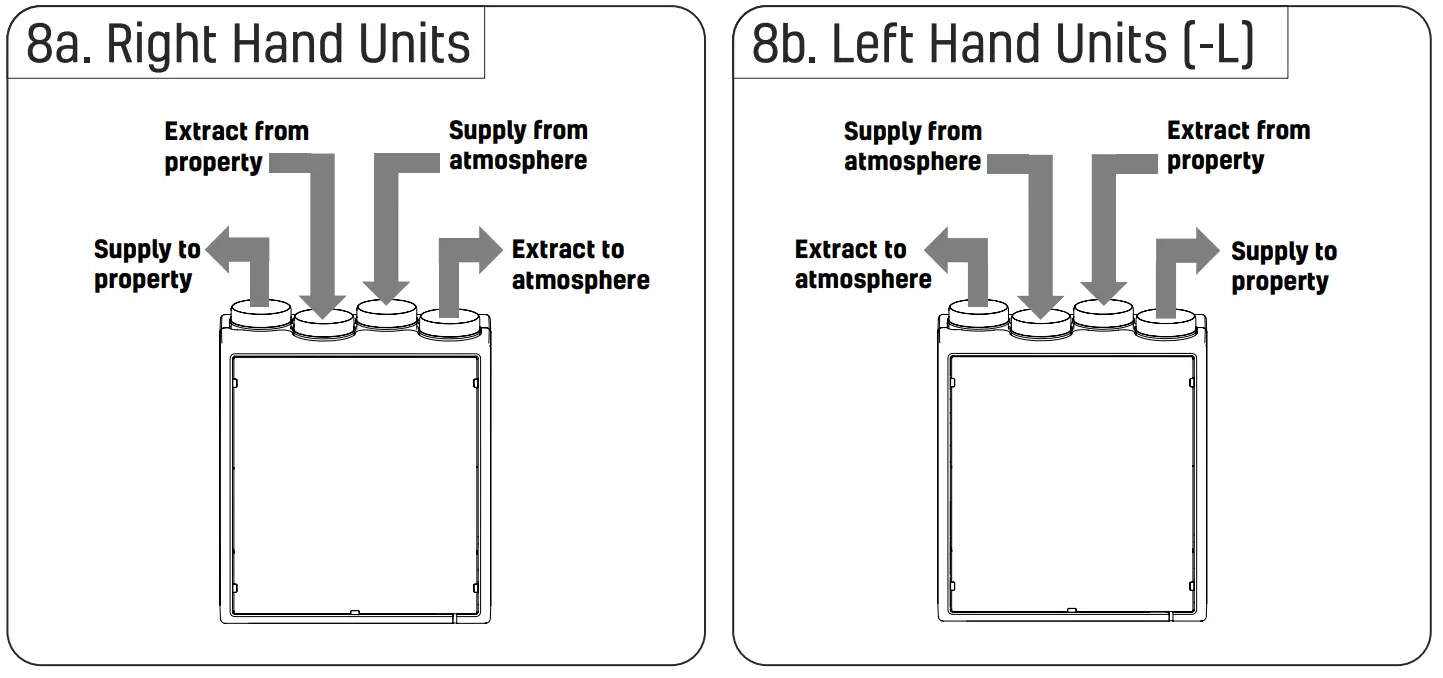 8a. Right Hand Units

Extract from property

Supply from atmosphere

Supply to property

Extract to atmosphere

8b. Left Hand Units (-L)

Supply from atmosphere

Extract from property

Extract to atmosphere

Supply to property