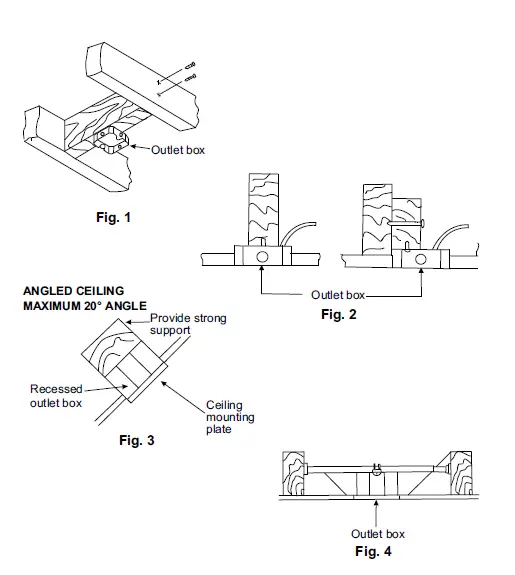 Outlet box

Fig. 1

Outlet box

Fig. 2

ANGLED CEILING
MAXIMUM 20° ANGLE

Provide strong support

Recessed outlet box

Ceiling mounting plate

Fig. 3

Outlet box

Fig. 4