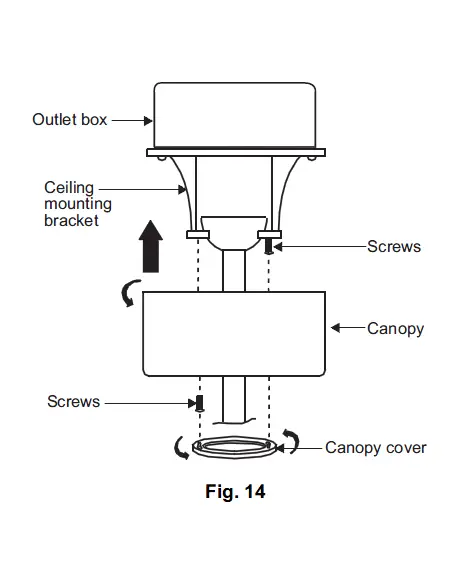 Outlet box

Ceiling mounting bracket

Screws

Canopy

Screws

Canopy cover

Fig. 14