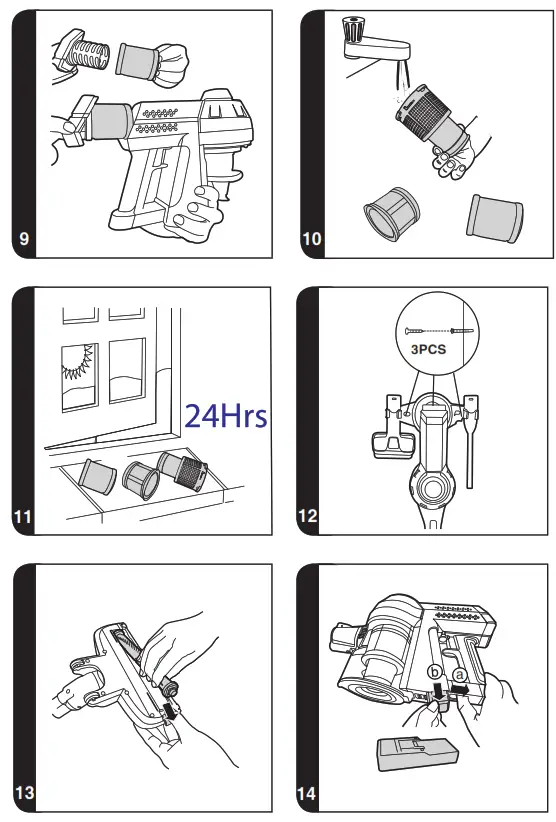 9

10

24Hrs

11

3PCS

12

13

b a

14