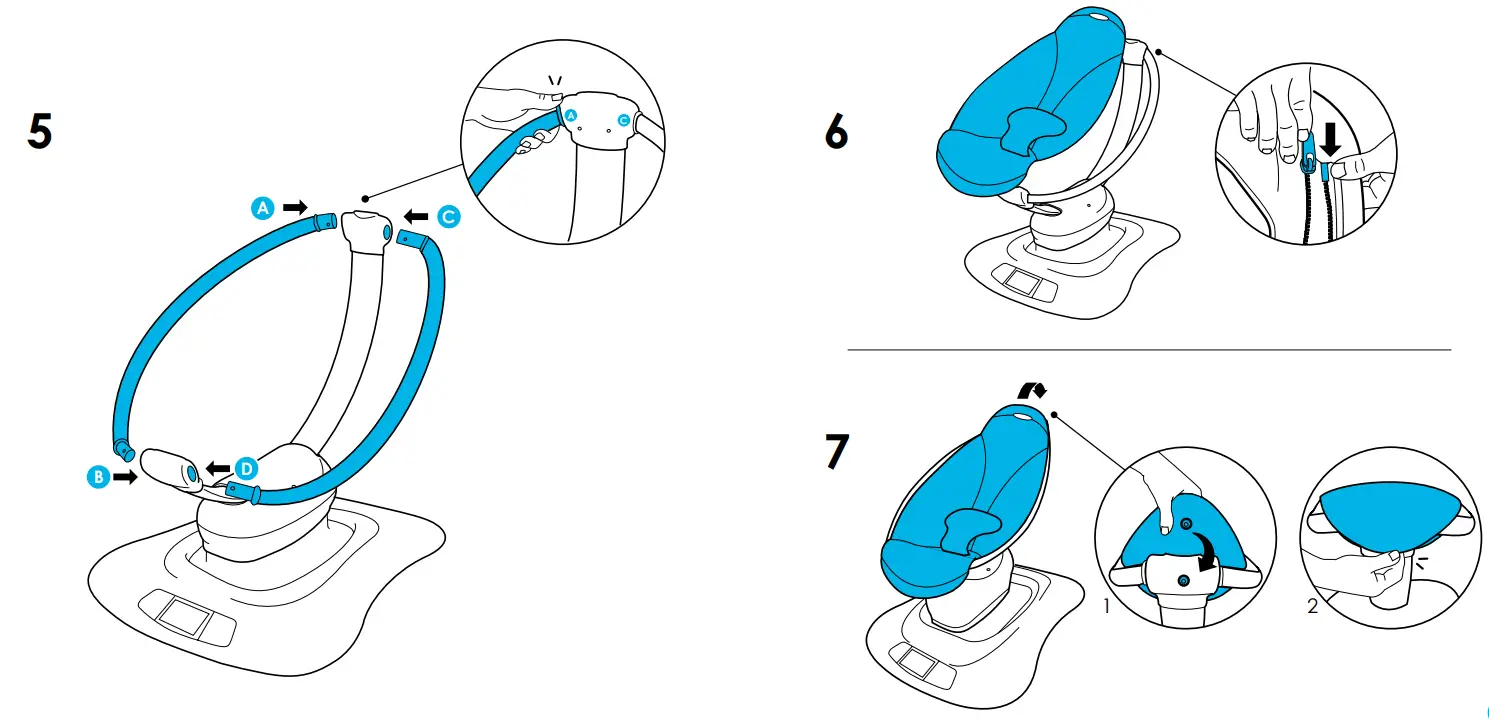 5

A

C

A

C

B

D

6

7

1

2