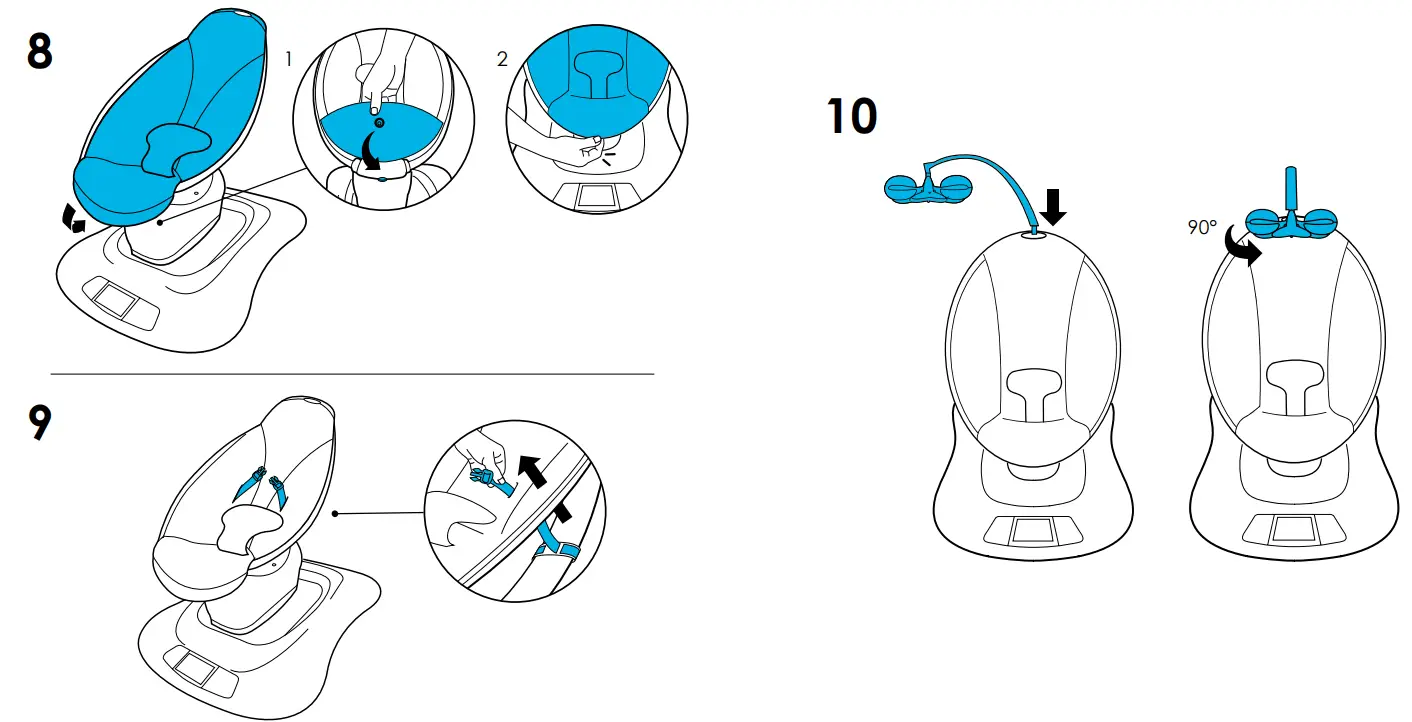 8

1

2

9

10

90°