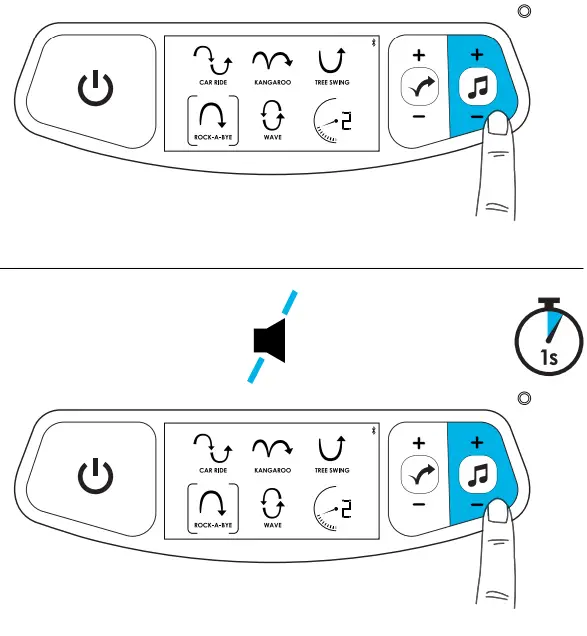 CAR RIDE
KANGAROO
TREE SWING
ROCK-A-BYE
WAVE
2
+
−
+
−

1s

CAR RIDE
KANGAROO
TREE SWING
ROCK-A-BYE
WAVE
2
+
−
+
−