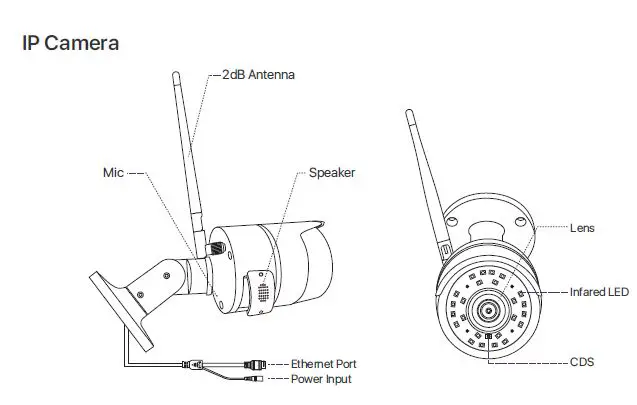 IP Camera

2dB Antenna

Mic

Speaker

Ethernet Port

Power Input

Lens

Infared LED

CDS