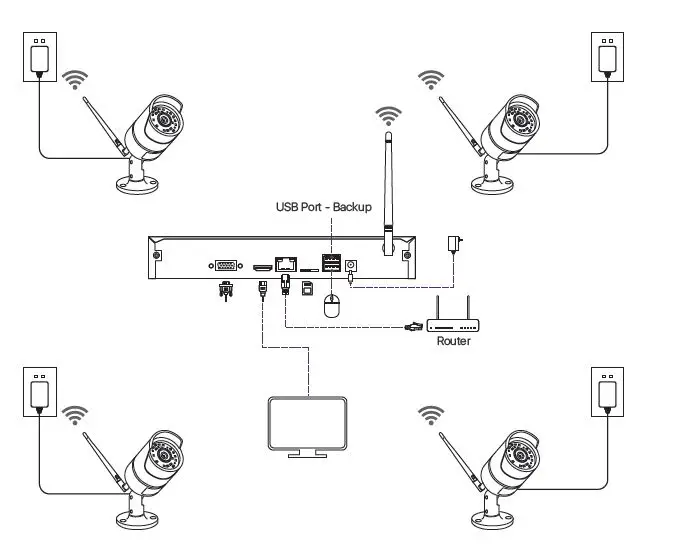 USB Port - Backup

Router