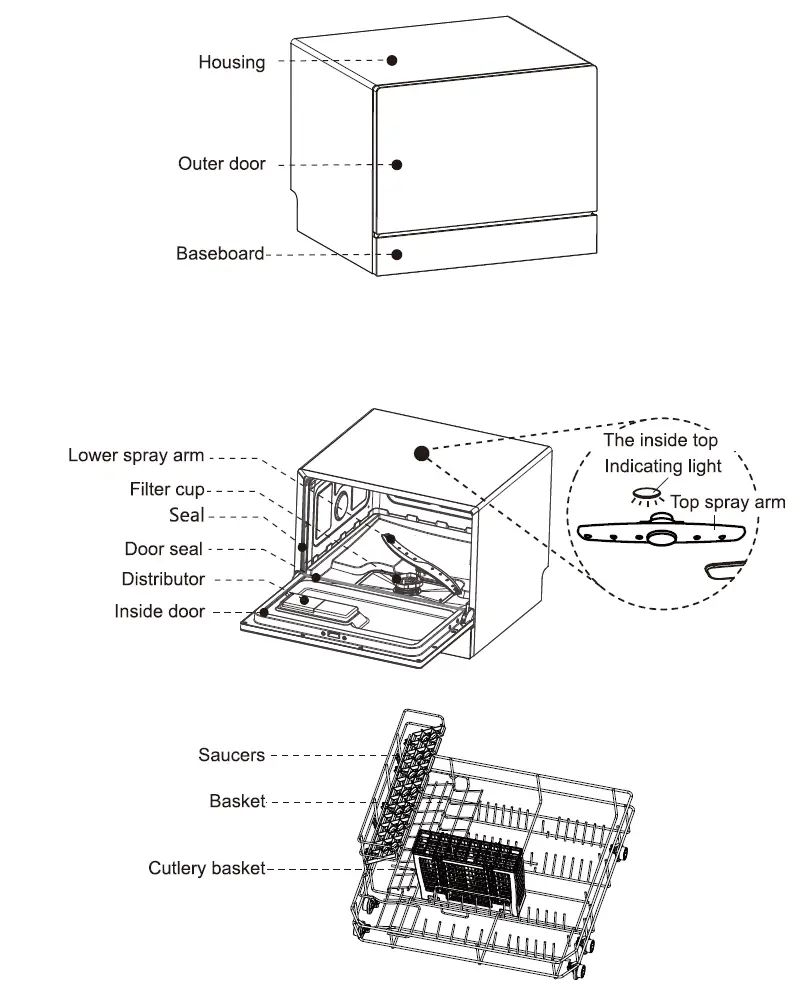 Housing
Outer door
Baseboard

Lower spray arm
Filter cup
Seal
Door seal
Distributor
Inside door
The inside top
Indicating light
Top spray arm

Saucers
Basket
Cutlery basket