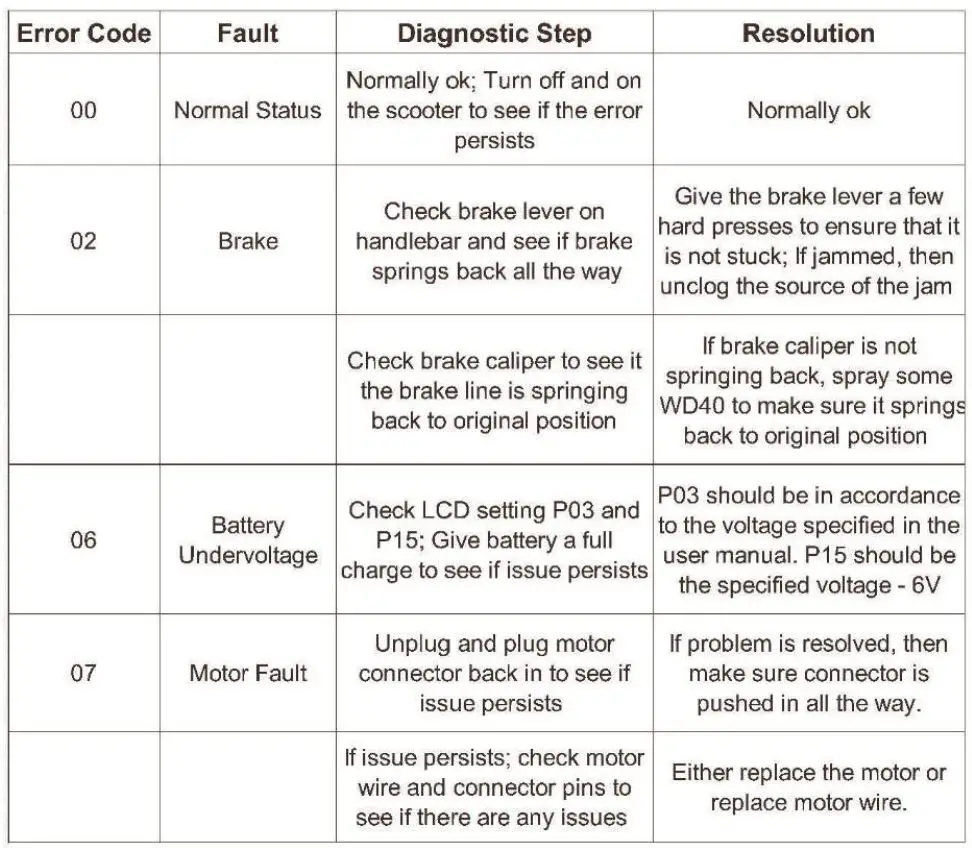 | Error Code | Fault | Diagnostic Step | Resolution |
|---|---|---|---|
| 00 | Normal Status | Normally ok; Turn off and on the scooter to see if the error persists | Normally ok |
| 02 | Brake | Check brake lever on handlebar and see if brake springs back all the way | Give the brake lever a few hard presses to ensure that it is not stuck; If jammed, then unclog the source of the jam |
| | | Check brake caliper to see it the brake line is springing back to original position | If brake caliper is not springing back, spray some WD40 to make sure it springs back to original position |
| 06 | Battery Undervoltage | Check LCD setting P03 and P15; Give battery a full charge to see if issue persists | P03 should be in accordance to the voltage specified in the user manual. P15 should be the specified voltage - 6V |
| 07 | Motor Fault | Unplug and plug motor connector back in to see if issue persists | If problem is resolved, then make sure connector is pushed in all the way. |
| | | If issue persists; check motor wire and connector pins to see if there are any issues | Either replace the motor or replace motor wire. |