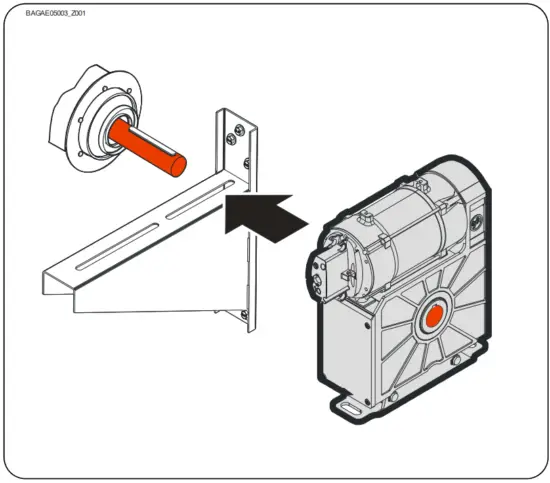 BAGAE05003_Z001