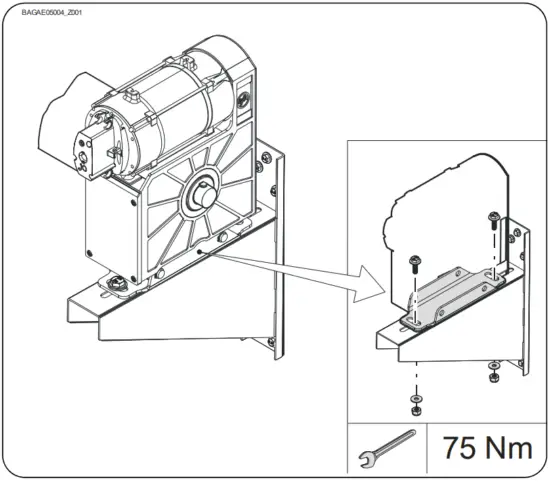 BAGAE05004_Z001

75 Nm