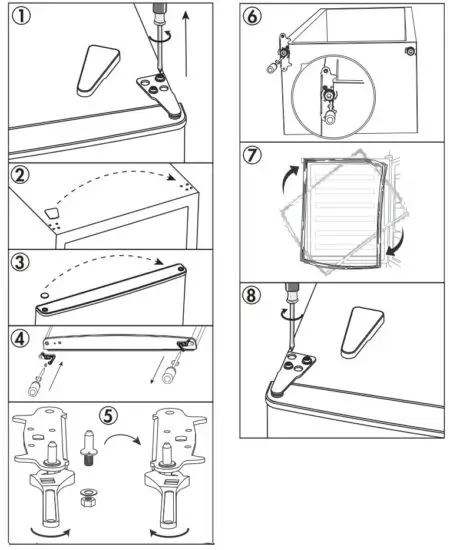 1
2
3
4
5
6
7
8