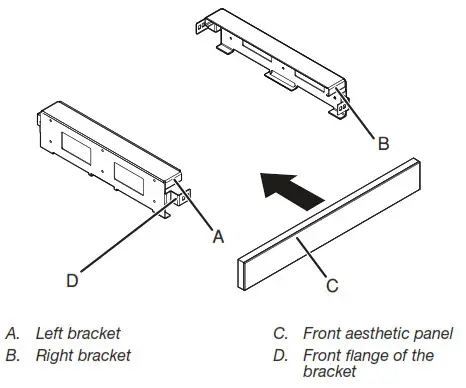 B

A

D

C

A. Left bracket
B. Right bracket

C. Front aesthetic panel
D. Front flange of the bracket