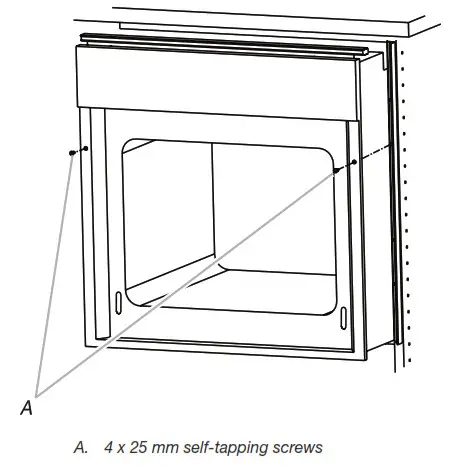 A

A. 4 x 25 mm self-tapping screws