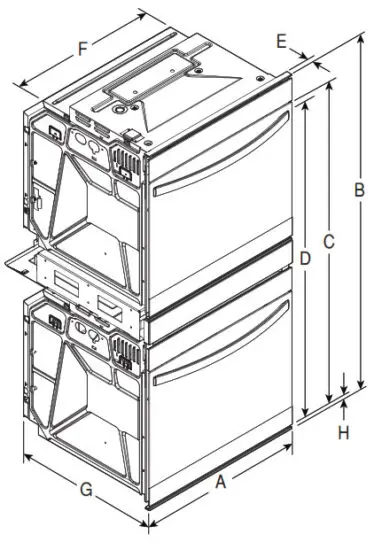 F
E
B
C
D
H
G
A