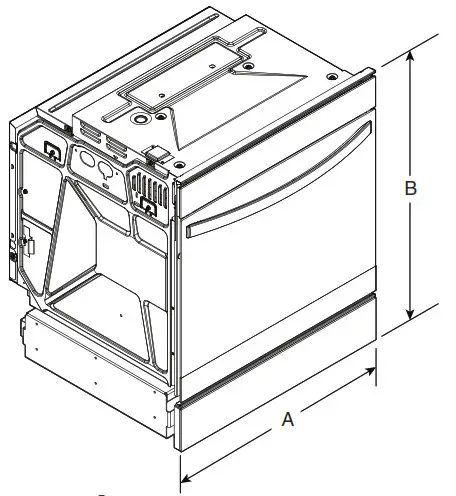 B

A