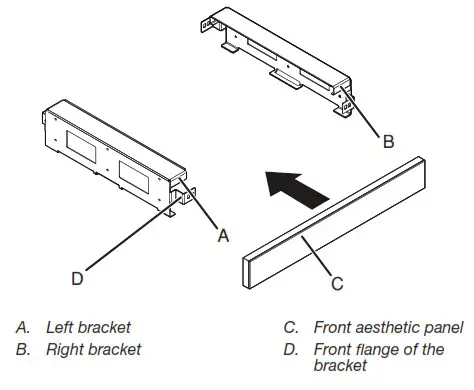 B

A

D

C

A. Left bracket
B. Right bracket

C. Front aesthetic panel
D. Front flange of the bracket