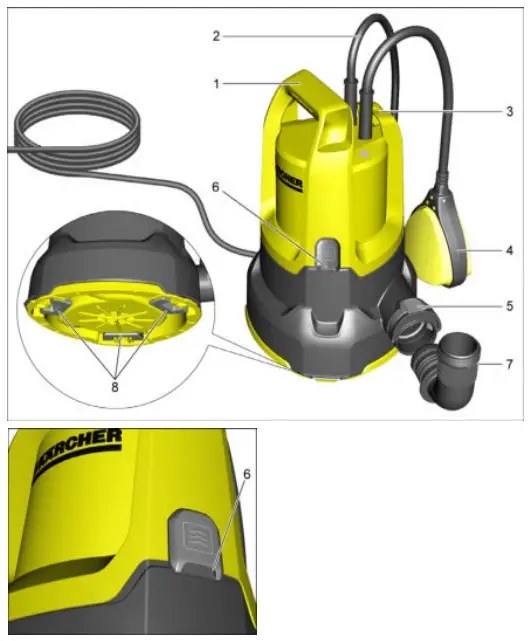 2
1
3
KÄRCHER
6
4
5
7
8

KÄRCHER
6