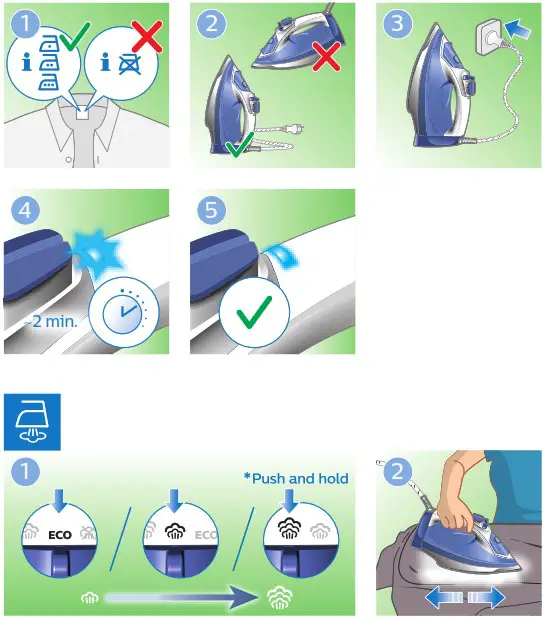 1

i

i

2

3

4

~2 min.

5

1

*Push and hold

ECO

ECO

2