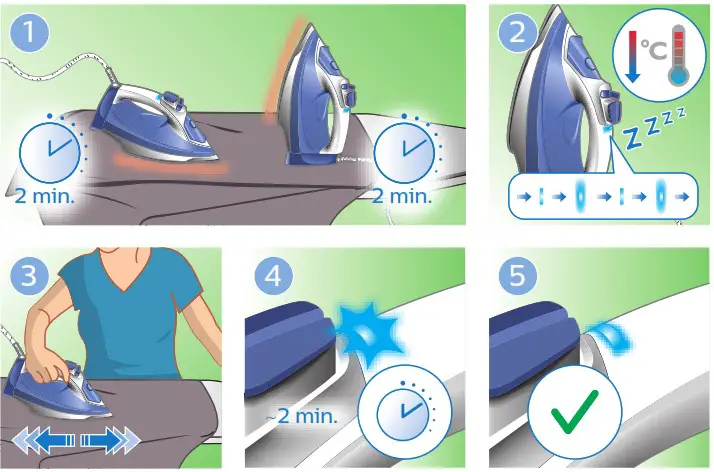 1

2 min.

2 min.

2

°C

Z Z Z Z

3

4

~2 min.

5