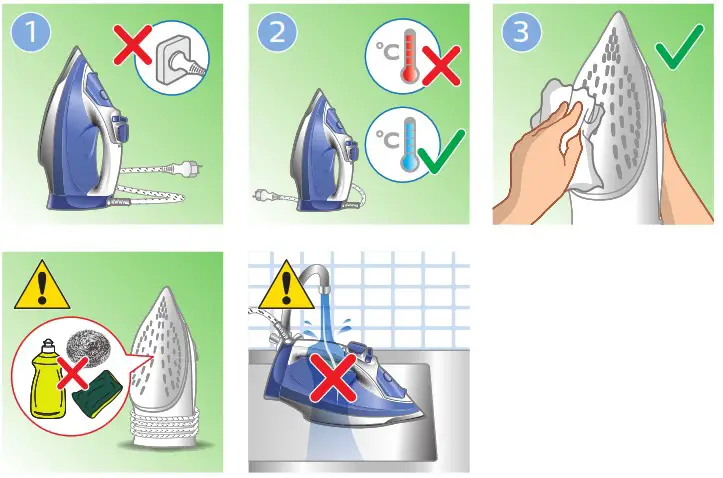 1

2

°C

°C

3