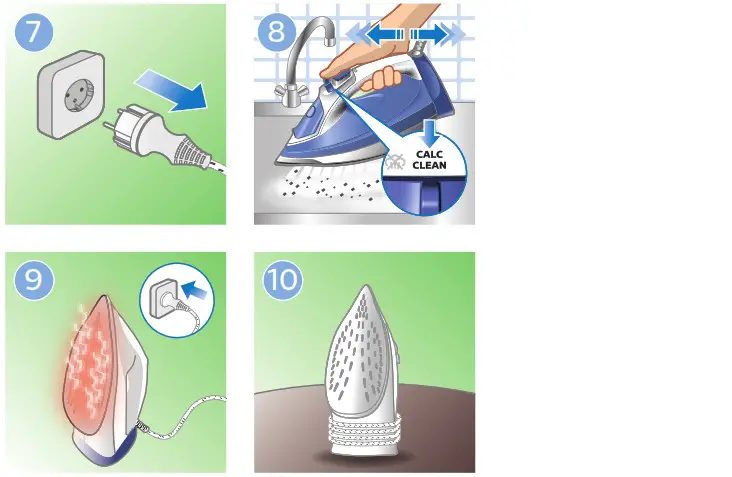 7

8

CALC CLEAN

9

10