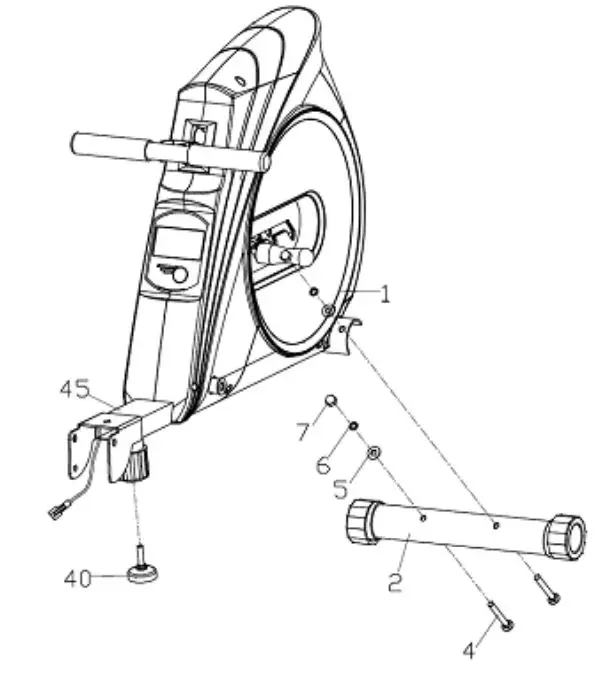 1
45
7
6
5
40
2
4