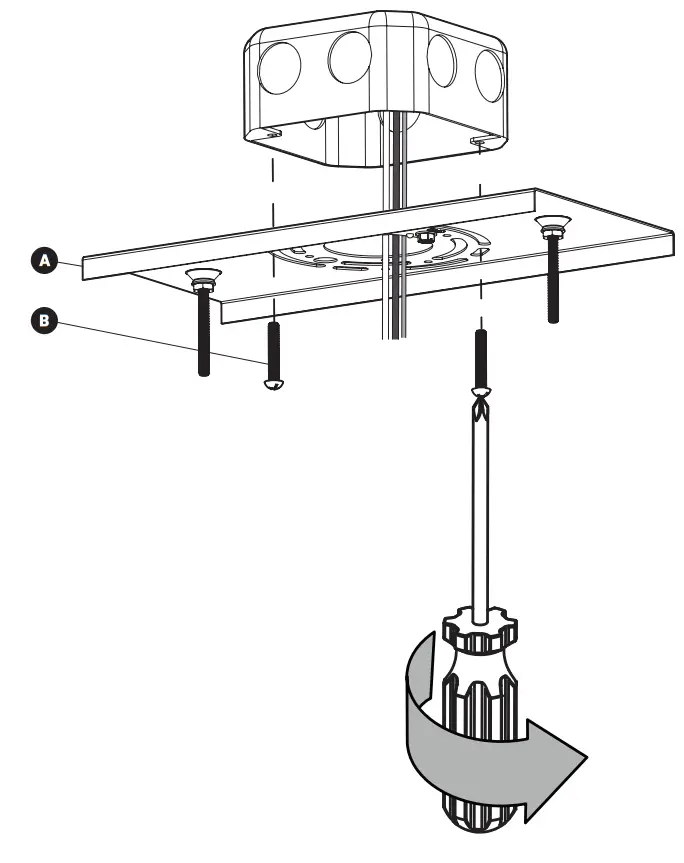 A
B