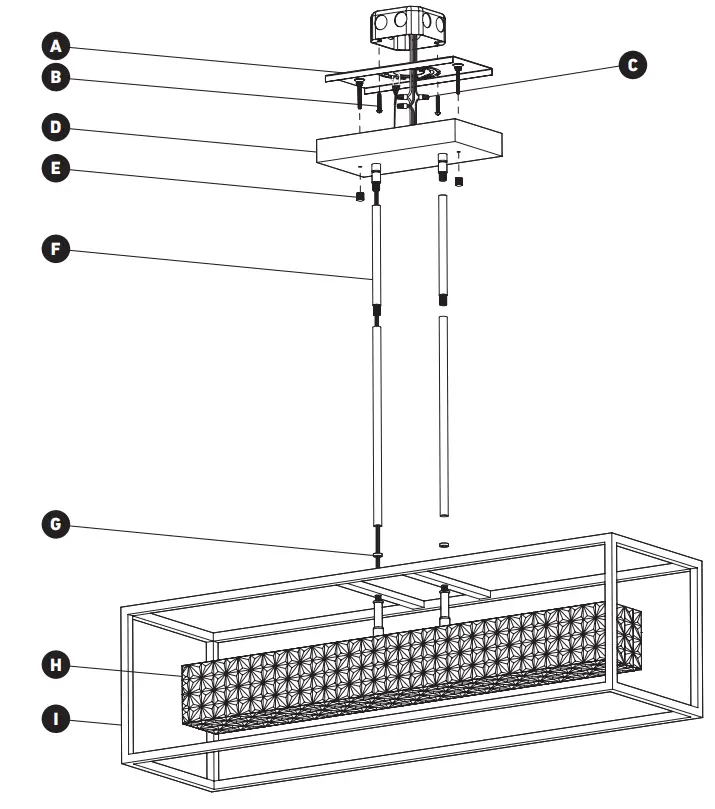 A
B
C
D
E
F
G
H
I