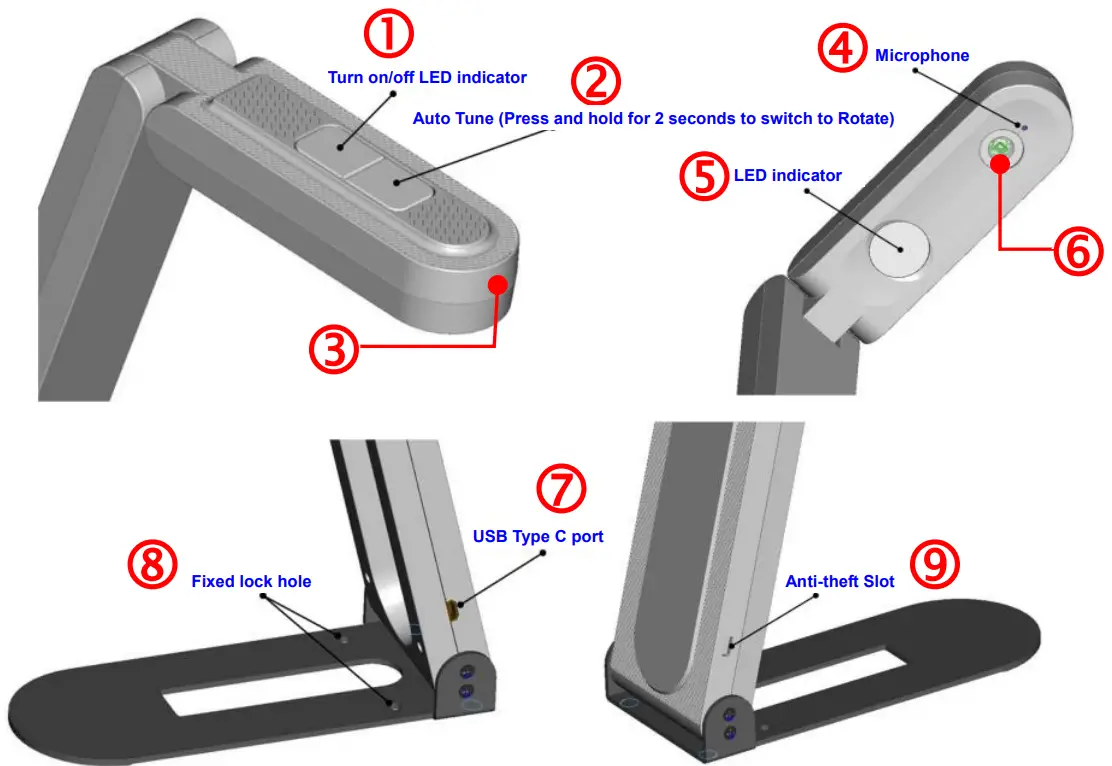 ①
Turn on/off LED indicator
②
Auto Tune (Press and hold for 2 seconds to switch to Rotate)
③
④
Microphone
⑤
LED indicator
⑥
⑦
USB Type C port
⑧
Fixed lock hole
⑨
Anti-theft Slot