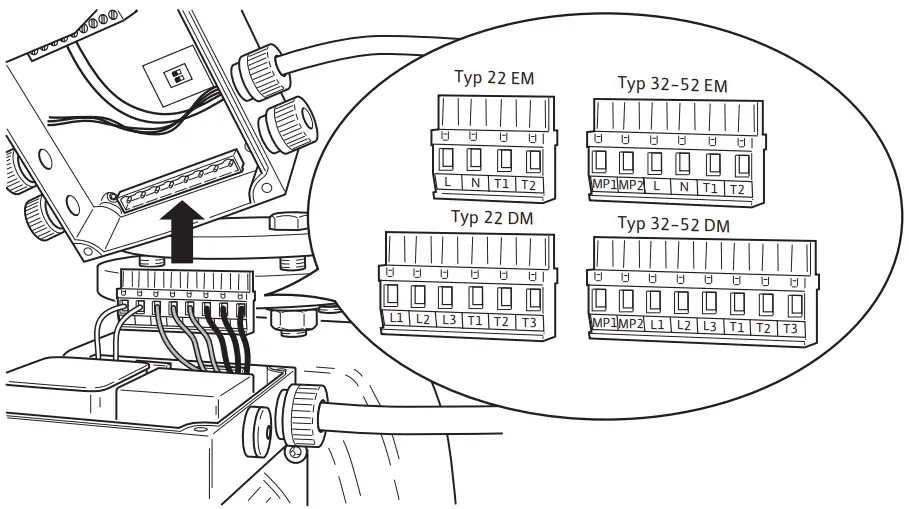 Typ 22 EM
L N T1 T2

Typ 32–52 EM
MP1 MP2 L N T1 T2

Typ 22 DM
L1 L2 L3 T1 T2 T3

Typ 32–52 DM
MP1 MP2 L1 L2 L3 T1 T2 T3