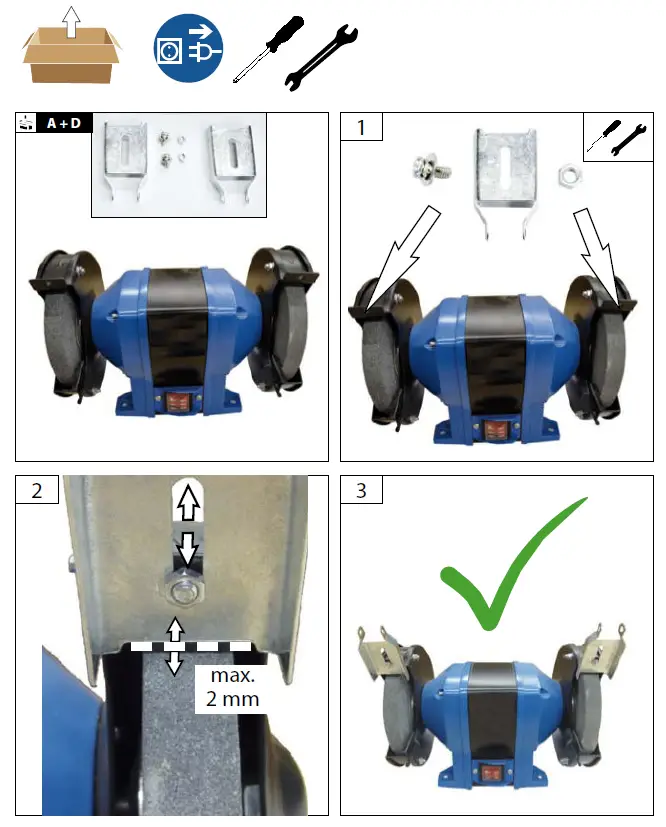 A + D

1

2

max.
2 mm

3